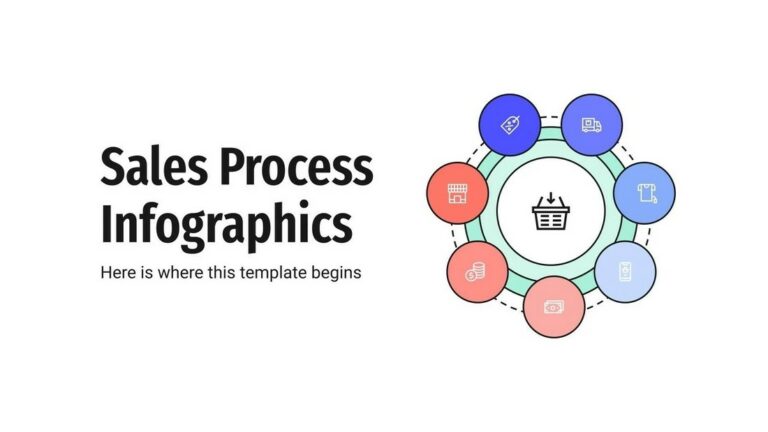 Sales Process Infographics

Here is where this template begins