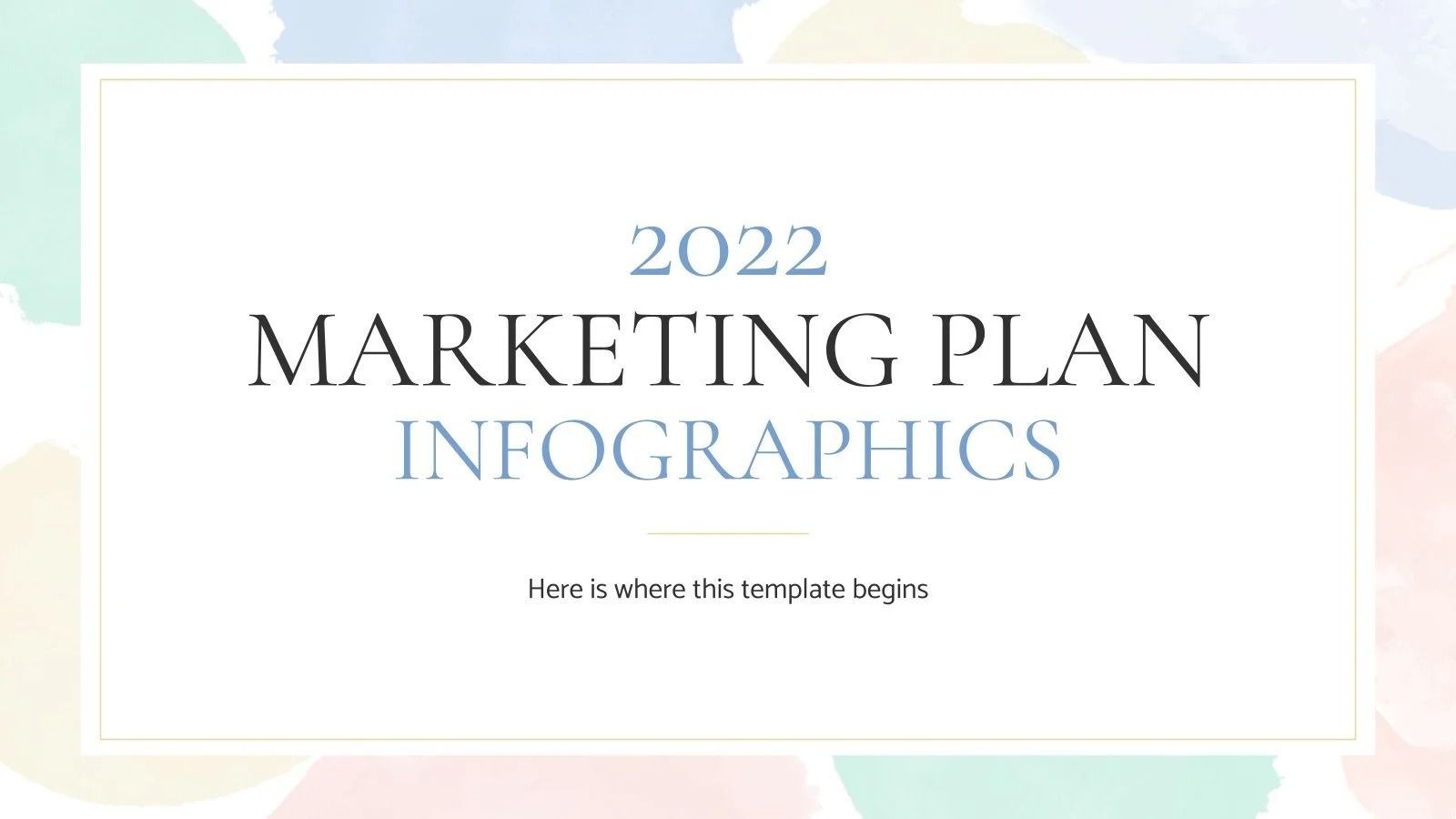 2022
MARKETING PLAN
INFOGRAPHICS

Here is where this template begins