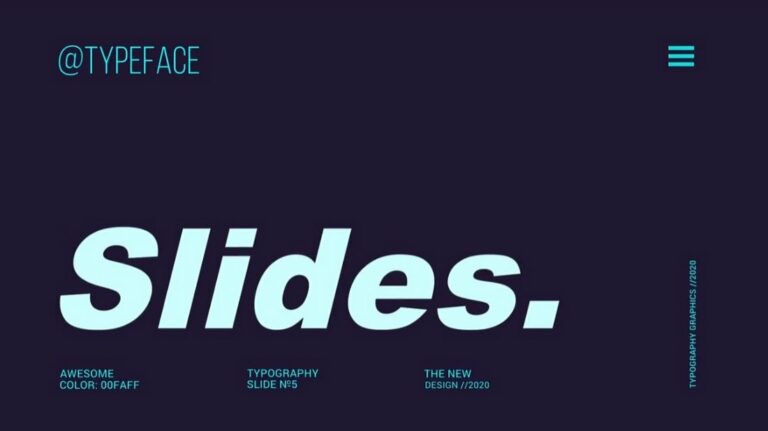 @TYPEFACE

Slides.

AWESOME
COLOR: 00FAFF

TYPOGRAPHY
SLIDE №5

THE NEW
DESIGN //2020

TYPOGRAPHY GRAPHICS //2020