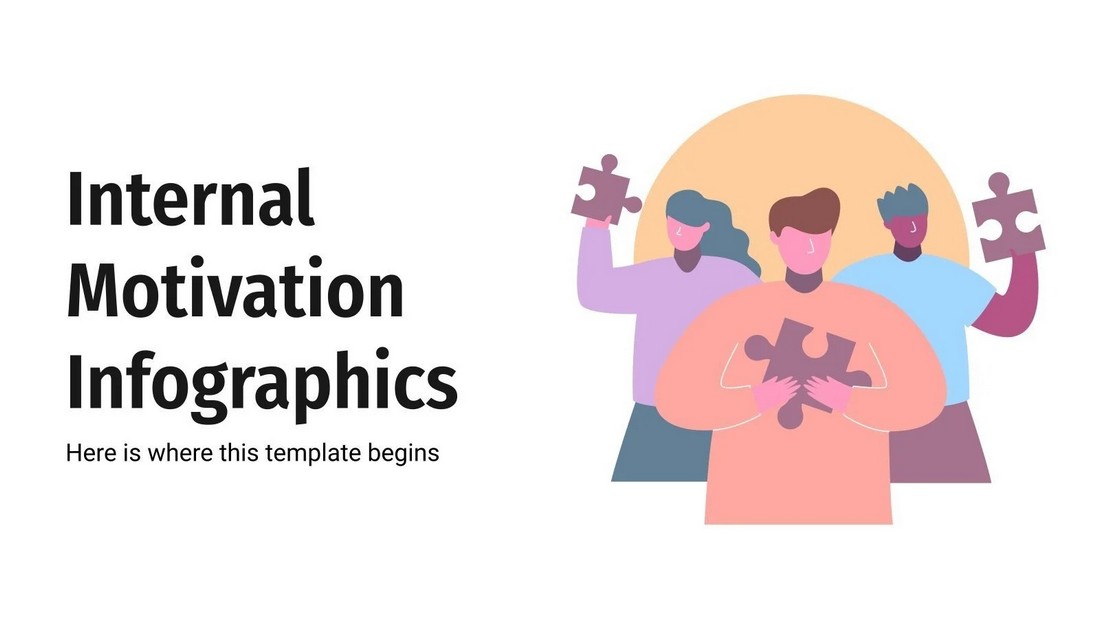 Internal Motivation Infographics

Here is where this template begins