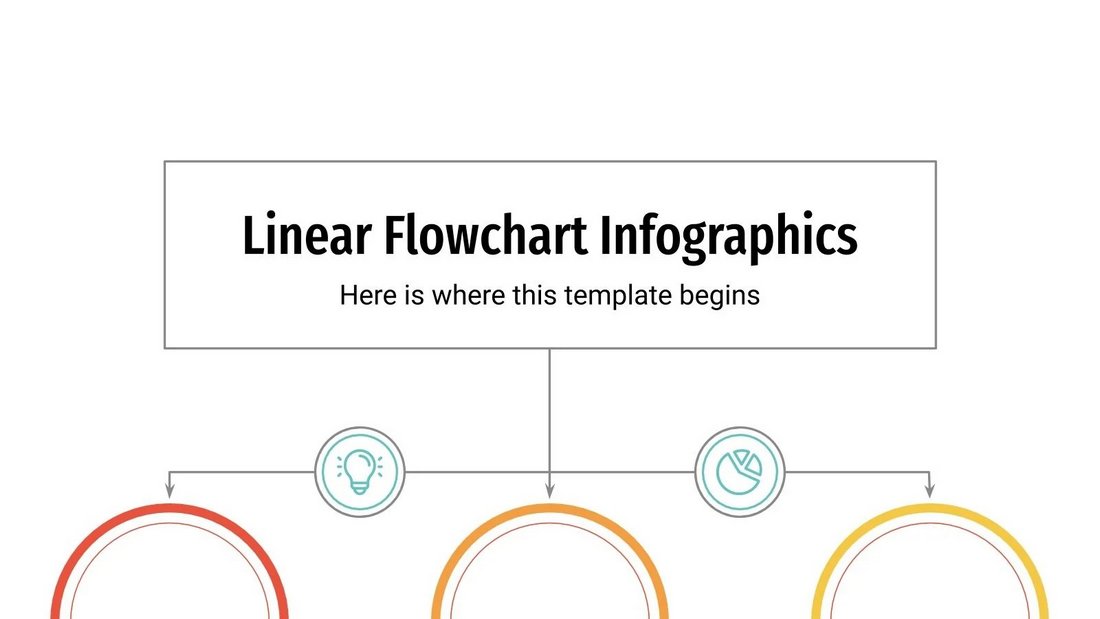 Linear Flowchart Infographics

Here is where this template begins