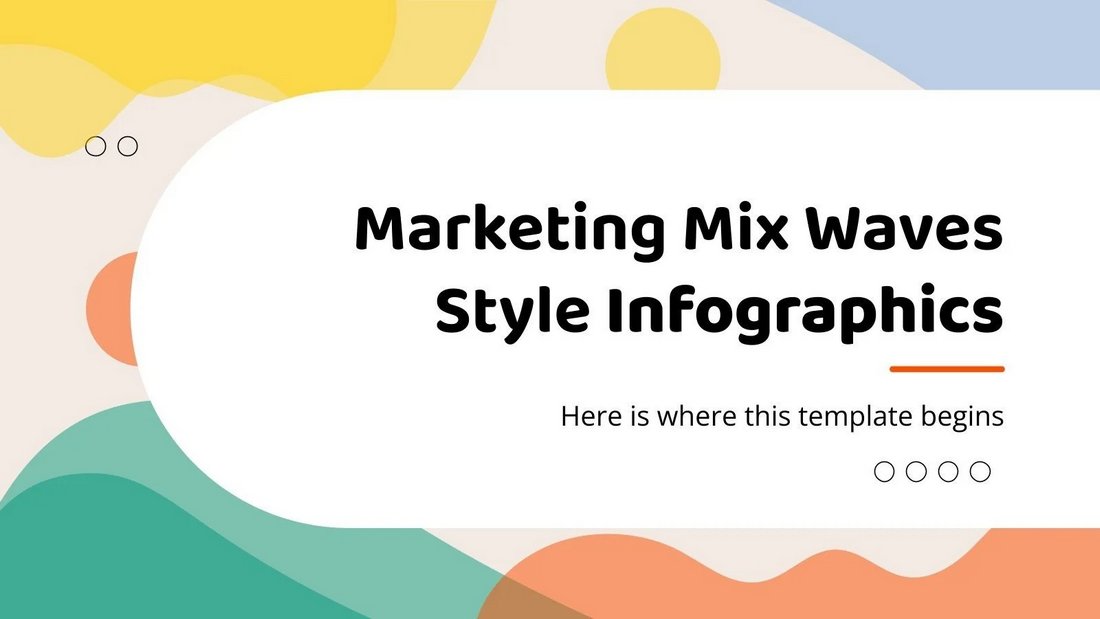 Marketing Mix Waves Style Infographics

Here is where this template begins