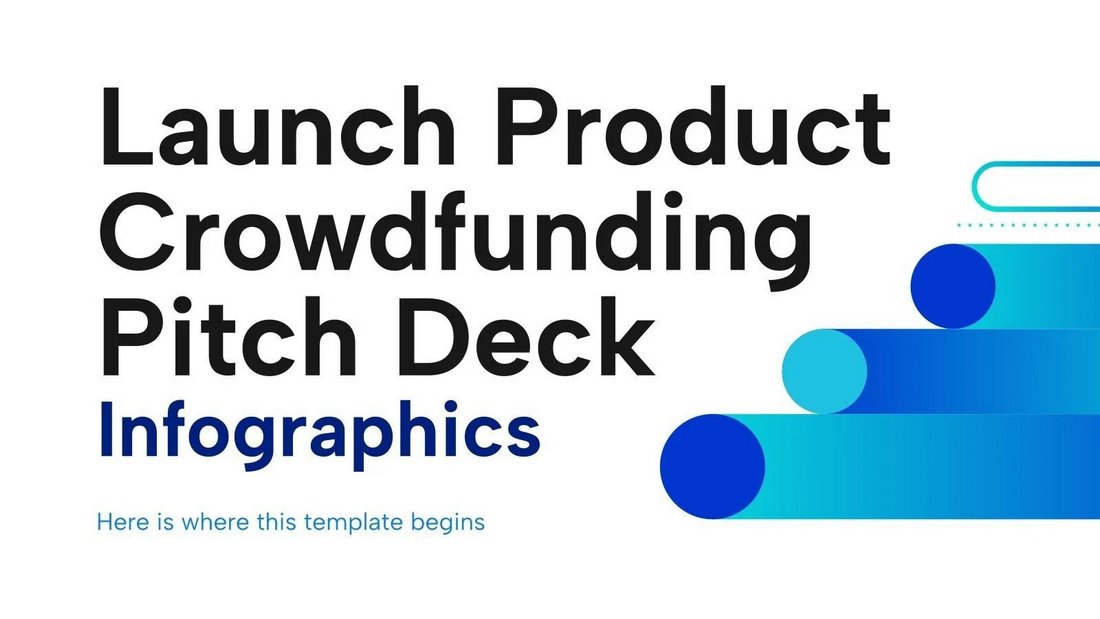 Launch Product Crowdfunding Pitch Deck
Infographics

Here is where this template begins