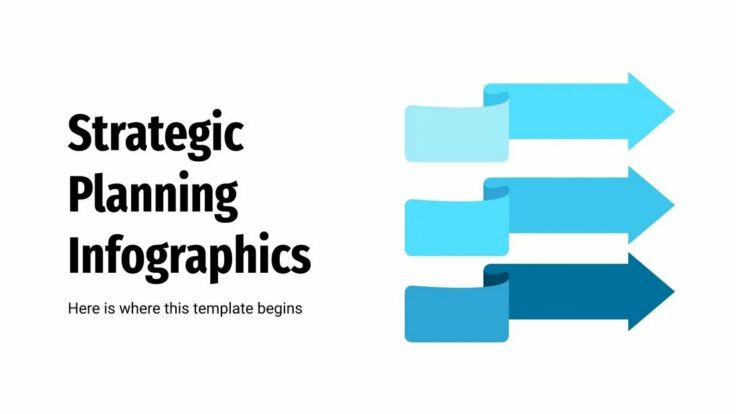 Strategic Planning Infographics

Here is where this template begins