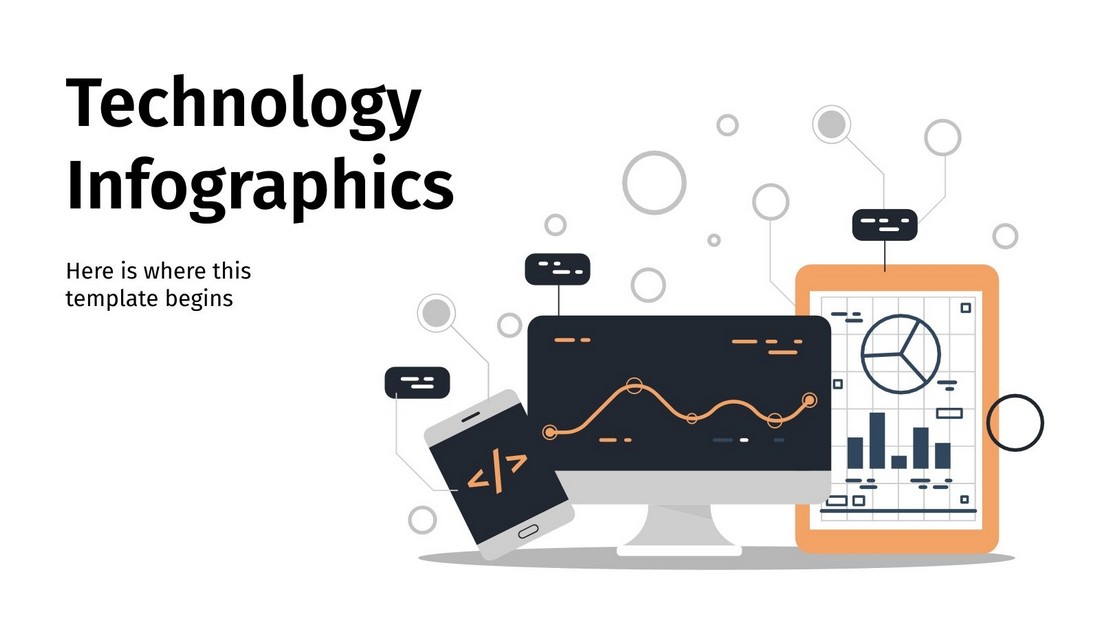 Technology Infographics

Here is where this template begins

</>