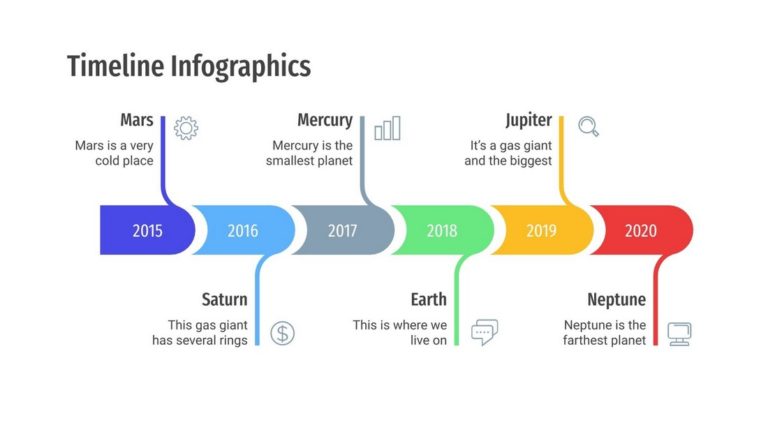 Timeline Infographics

Mars
Mars is a very cold place

Mercury
Mercury is the smallest planet

Jupiter
It's a gas giant and the biggest

2015 2016 2017 2018 2019 2020

Saturn
This gas giant has several rings

Earth
This is where we live on

Neptune
Neptune is the farthest planet