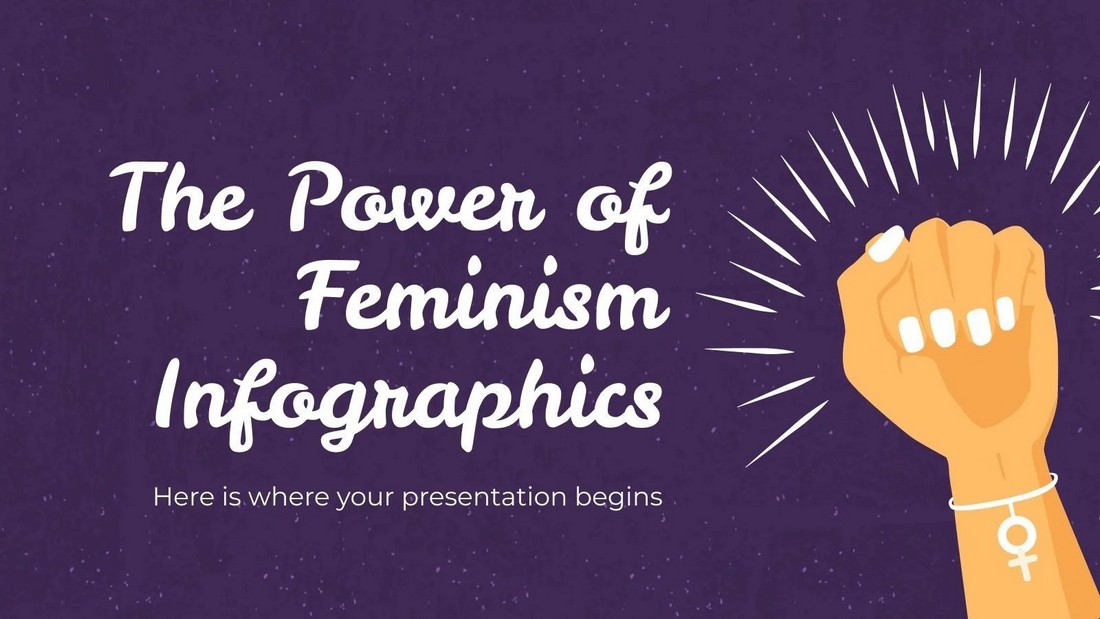 The Power of Feminism Infographics

Here is where your presentation begins