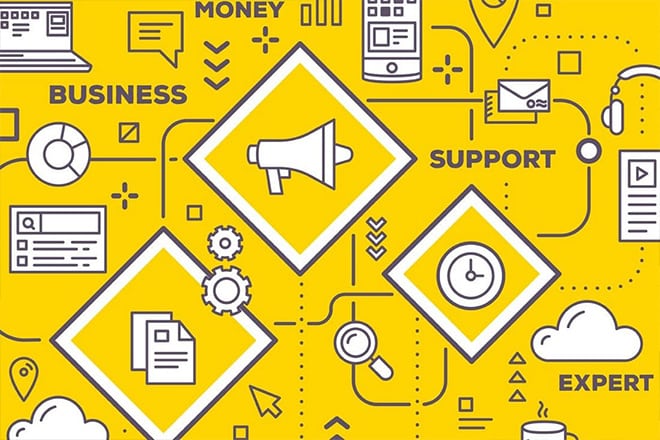 MONEY

BUSINESS

SUPPORT

EXPERT