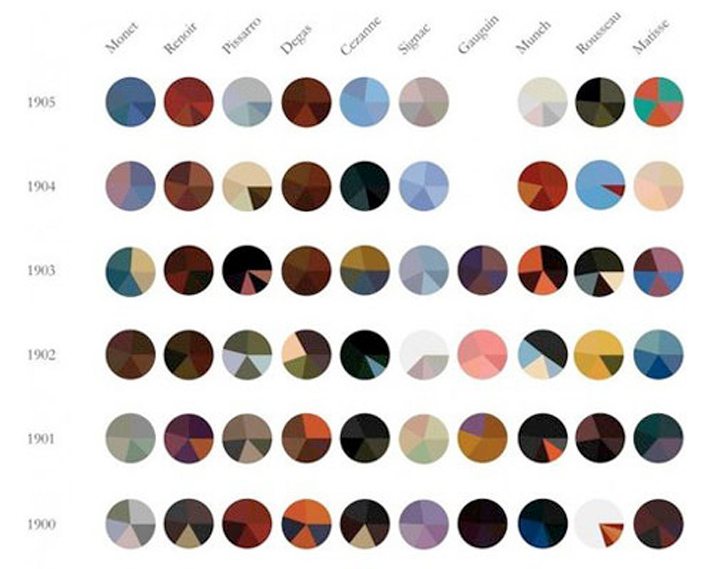 Monet Renoir Pissarro Degas Cezanne Signac Gauguin Munch Rousseau Matisse

1905

1904

1903

1902

1901

1900