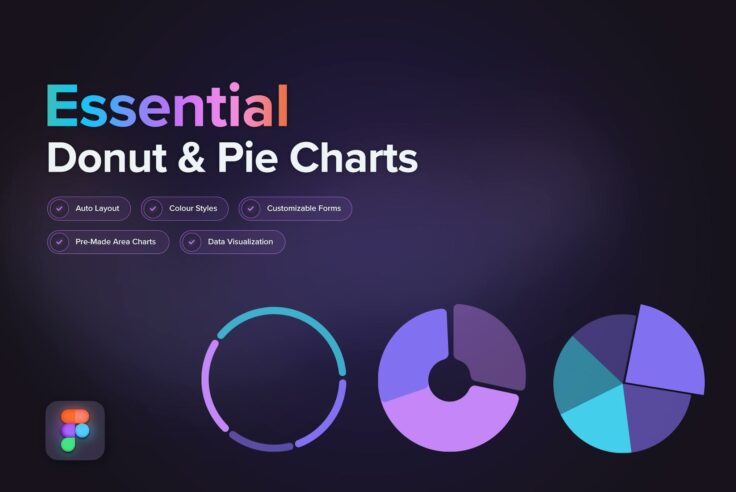 Essential
Donut & Pie Charts

Auto Layout
Colour Styles
Customizable Forms
Pre-Made Area Charts
Data Visualization