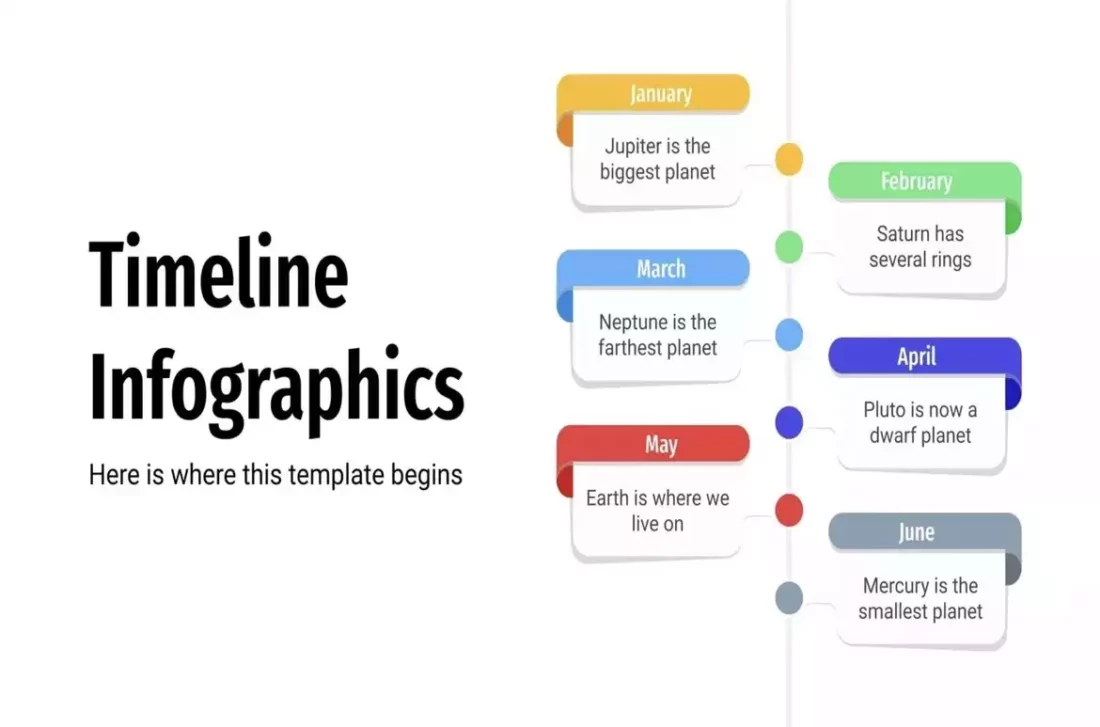 Timeline Infographics

Here is where this template begins

January

Jupiter is the biggest planet

February

Saturn has several rings

March

Neptune is the farthest planet

April

Pluto is now a dwarf planet

May

Earth is where we live on

June

Mercury is the smallest planet