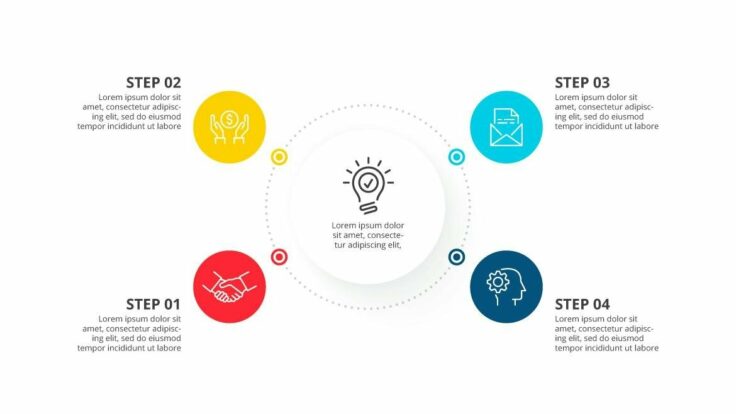 STEP 02
Lorem ipsum dolor sit amet, consectetur adipiscing elit, sed do eiusmod tempor incididunt ut labore

STEP 03
Lorem ipsum dolor sit amet, consectetur adipiscing elit, sed do eiusmod tempor incididunt ut labore

Lorem ipsum dolor sit amet, consectetur adipiscing elit,

STEP 01
Lorem ipsum dolor sit amet, consectetur adipiscing elit, sed do eiusmod tempor incididunt ut labore

STEP 04
Lorem ipsum dolor sit amet, consectetur adipiscing elit, sed do eiusmod tempor incididunt ut labore